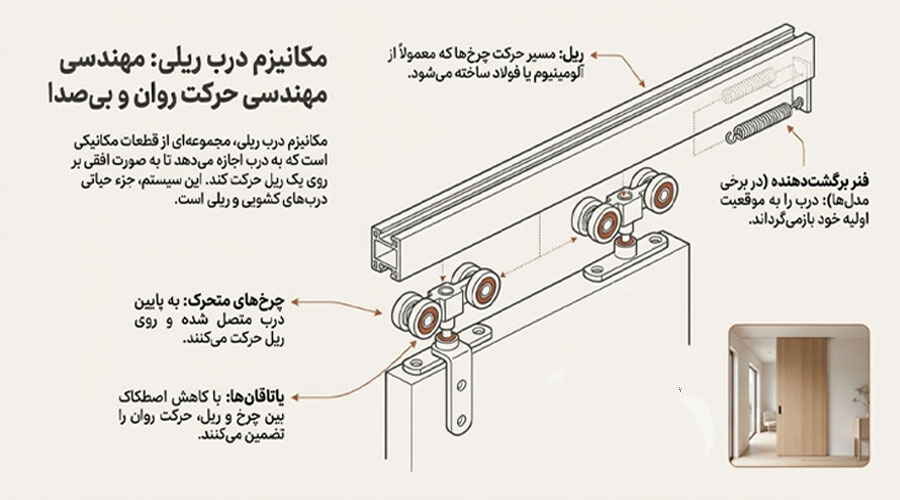 مکانیزم درب ریلی: مهندسی مهندسی حرکت روان و بی‌صدا

مکانیزم درب ریلی، مجموعه‌ای از قطعات مکانیکی است که به درب اجازه می‌دهد تا به صورت افقی بر روی یک ریل حرکت کند. این سیستم، جزء حیاتی درب‌های کشویی و ریلی است.

ریل: مسیر حرکت چرخ‌ها که معمولاً از آلومینیوم یا فولاد ساخته می‌شود.

فنر برگشت‌دهنده (در برخی مدل‌ها): درب را به موقعیت اولیه خود بازمی‌گرداند.

چرخ‌های متحرک: به پایین درب متصل شده و روی ریل حرکت می‌کنند.

یاتاقان‌ها: با کاهش اصطکاک بین چرخ و ریل، حرکت روان را تضمین می‌کنند.