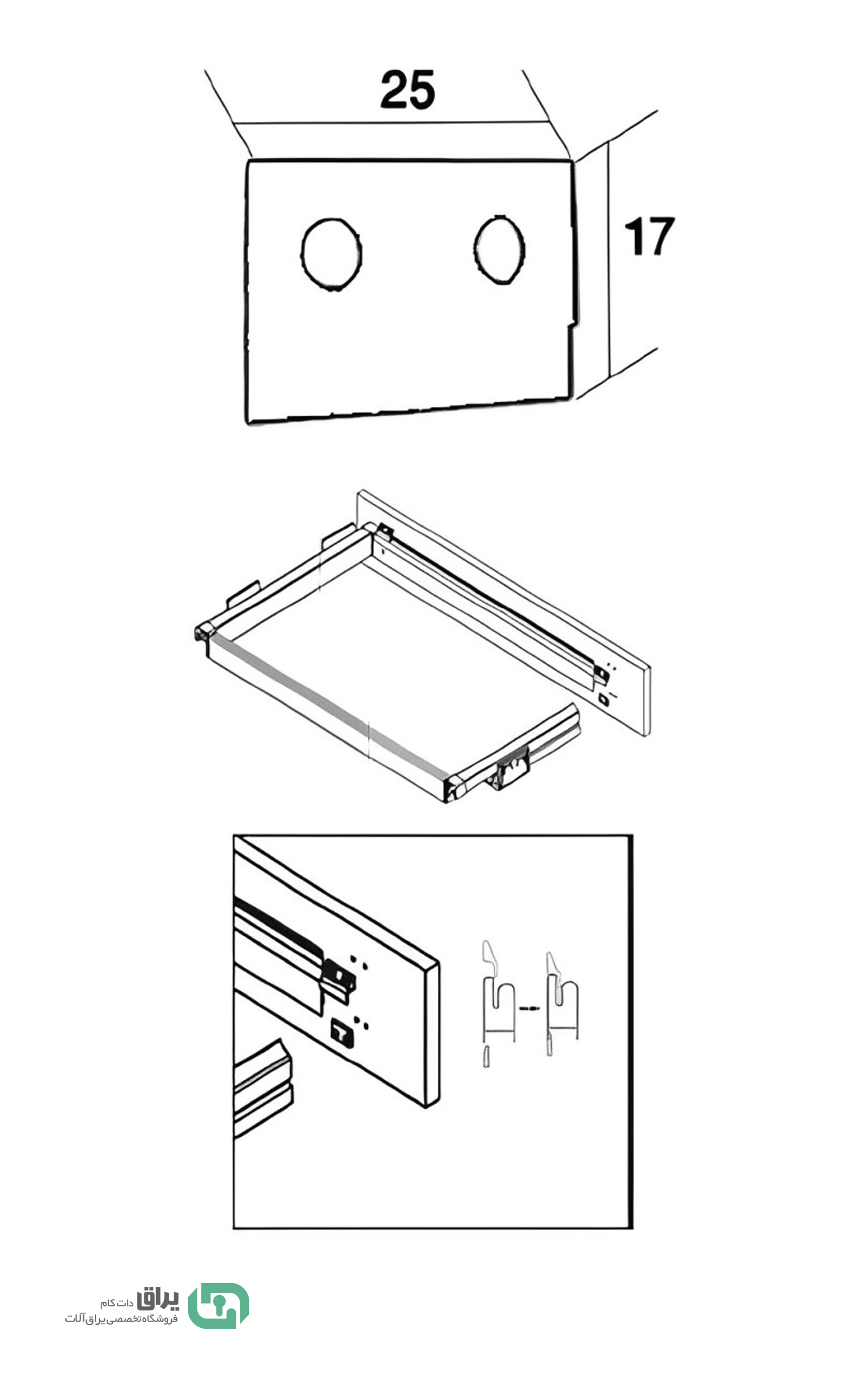 25

17

یراق دات کام
فروشگاه تخصصی یراق آلات